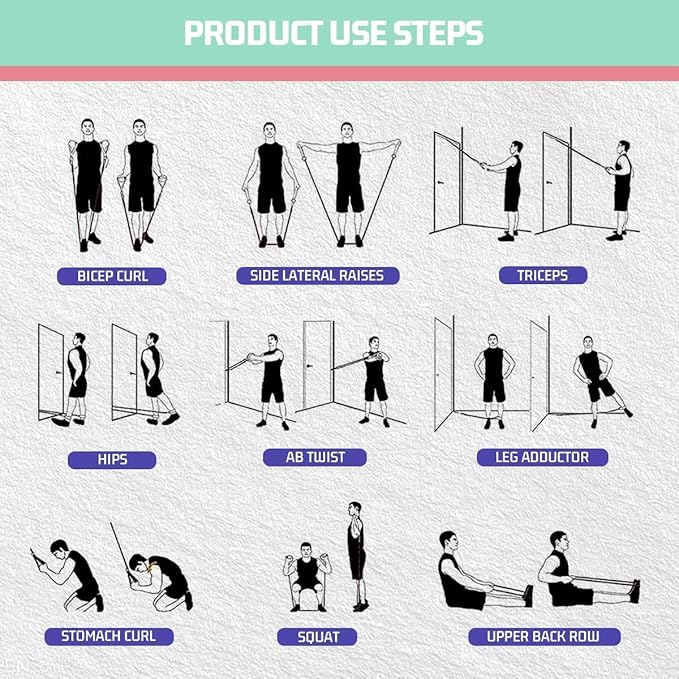 PRODUCT USE STEPS

BICEP CURL

SIDE LATERAL RAISES

TRICEPS

HIPS

AB TWIST

LEG ADDUCTOR

STOMACH CURL

SQUAT

UPPER BACK ROW