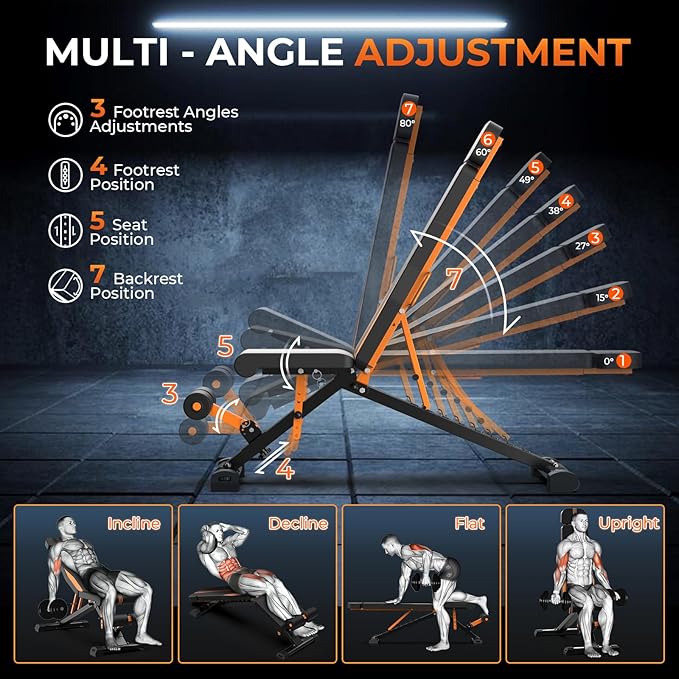 MULTI - ANGLE ADJUSTMENT

3 Footrest Angles Adjustments

4 Footrest Position

5 Seat Position

7 Backrest Position

7 80°
6 60°
5 49°
4 38°
27° 3
15° 2
0° 1

7
5
3
4

Incline
Decline
Flat
Upright