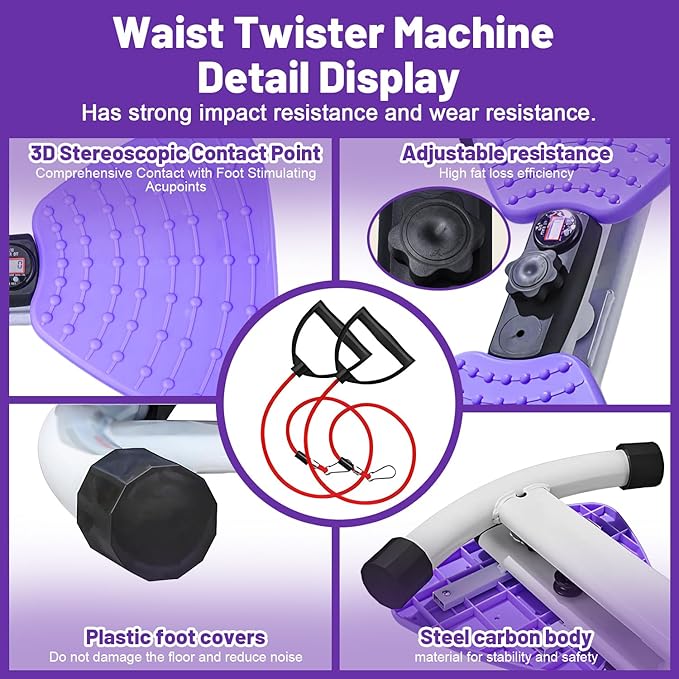 Waist Twister Machine
Detail Display
Has strong impact resistance and wear resistance.

3D Stereoscopic Contact Point
Comprehensive Contact with Foot Stimulating Acupoints

Adjustable resistance
High fat loss efficiency

Plastic foot covers
Do not damage the floor and reduce noise

Steel carbon body
material for stability and safety