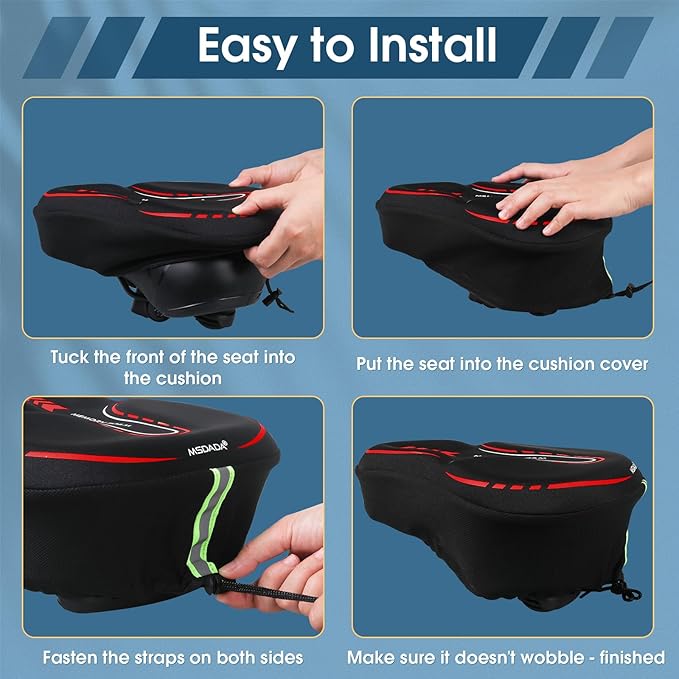 Easy to Install

Tuck the front of the seat into the cushion

Put the seat into the cushion cover

MSDADA®

Fasten the straps on both sides

Make sure it doesn't wobble - finished