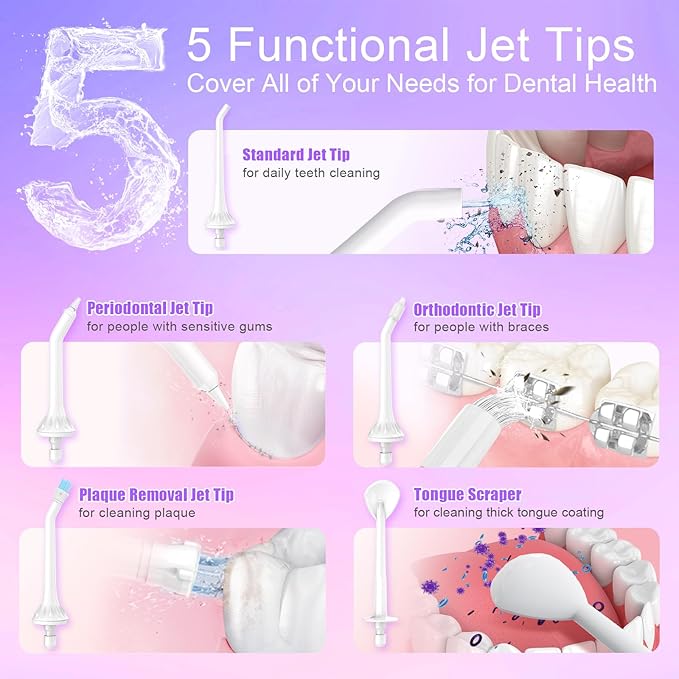 5

5 Functional Jet Tips
Cover All of Your Needs for Dental Health

Standard Jet Tip
for daily teeth cleaning

Periodontal Jet Tip
for people with sensitive gums

Orthodontic Jet Tip
for people with braces

Plaque Removal Jet Tip
for cleaning plaque

Tongue Scraper
for cleaning thick tongue coating