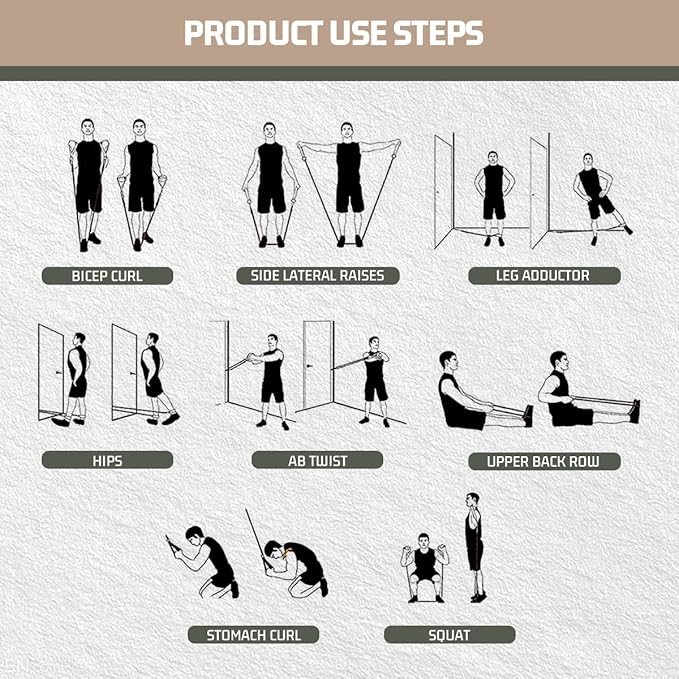 PRODUCT USE STEPS

BICEP CURL

SIDE LATERAL RAISES

LEG ADDUCTOR

HIPS

AB TWIST

UPPER BACK ROW

STOMACH CURL

SQUAT