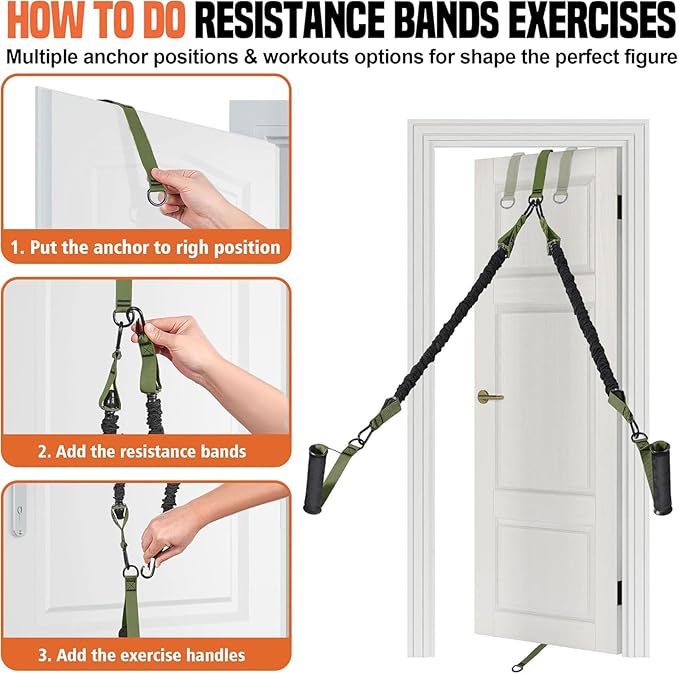 HOW TO DO RESISTANCE BANDS EXERCISES
Multiple anchor positions & workouts options for shape the perfect figure

1. Put the anchor to righ position

2. Add the resistance bands

3. Add the exercise handles