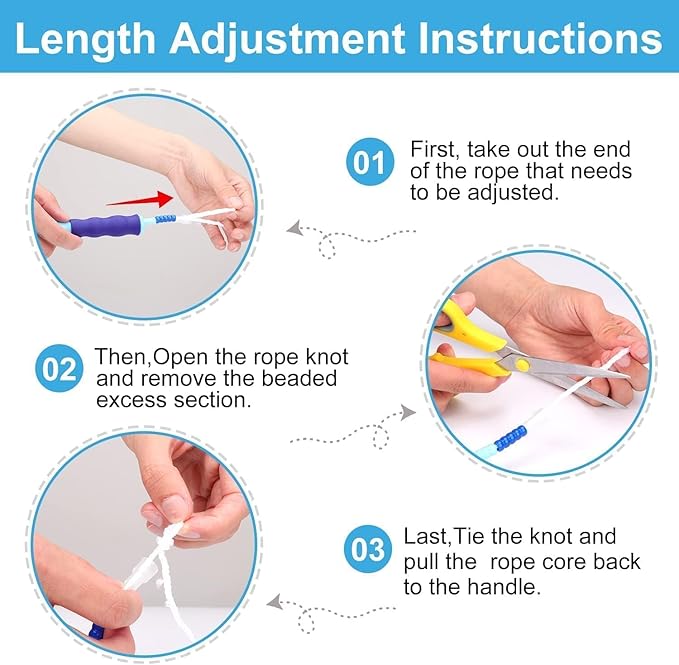 Length Adjustment Instructions

01 First, take out the end of the rope that needs to be adjusted.

02 Then,Open the rope knot and remove the beaded excess section.

03 Last,Tie the knot and pull the  rope core back to the handle.