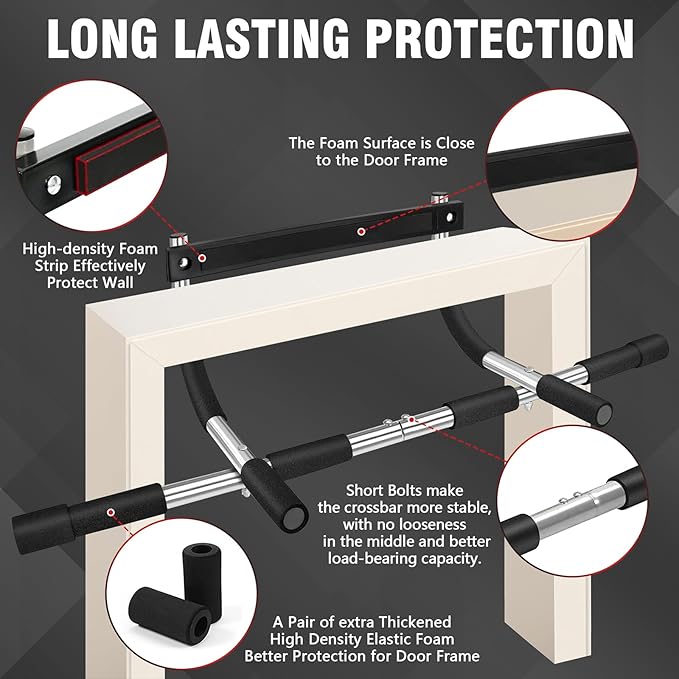 LONG LASTING PROTECTION

The Foam Surface is Close to the Door Frame

High-density Foam Strip Effectively Protect Wall

Short Bolts make the crossbar more stable, with no looseness in the middle and better load-bearing capacity.

A Pair of extra Thickened High Density Elastic Foam Better Protection for Door Frame