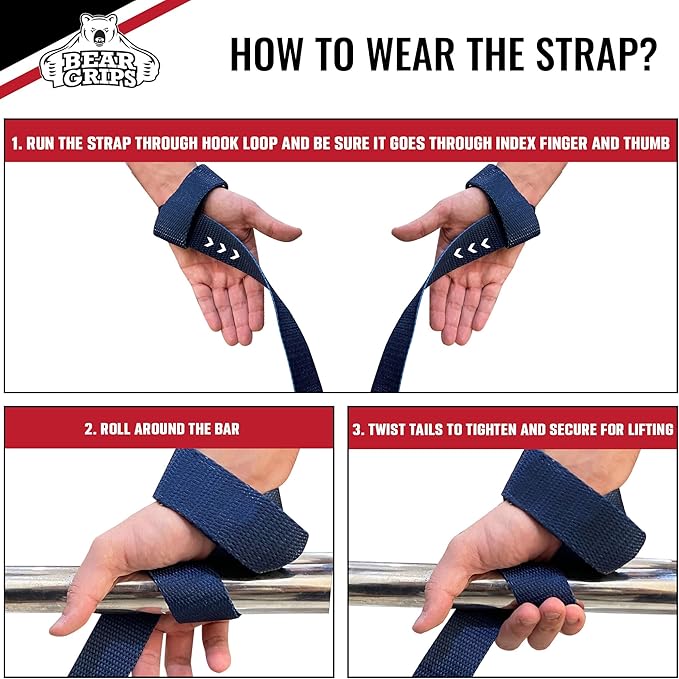 BEAR GRIPS

HOW TO WEAR THE STRAP?

1. RUN THE STRAP THROUGH HOOK LOOP AND BE SURE IT GOES THROUGH INDEX FINGER AND THUMB

2. ROLL AROUND THE BAR

3. TWIST TAILS TO TIGHTEN AND SECURE FOR LIFTING