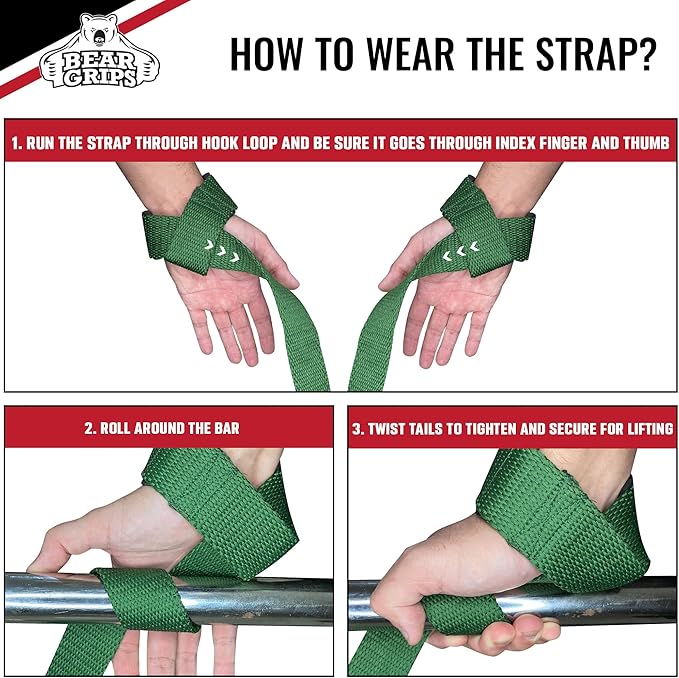 BEAR GRIPS

HOW TO WEAR THE STRAP?

1. RUN THE STRAP THROUGH HOOK LOOP AND BE SURE IT GOES THROUGH INDEX FINGER AND THUMB

2. ROLL AROUND THE BAR

3. TWIST TAILS TO TIGHTEN AND SECURE FOR LIFTING