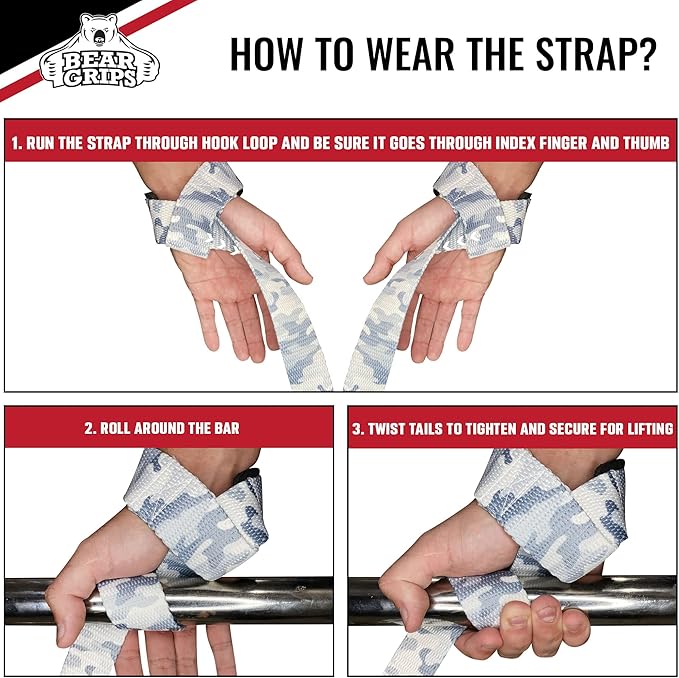 BEAR GRIPS

HOW TO WEAR THE STRAP?

1. RUN THE STRAP THROUGH HOOK LOOP AND BE SURE IT GOES THROUGH INDEX FINGER AND THUMB

2. ROLL AROUND THE BAR

3. TWIST TAILS TO TIGHTEN AND SECURE FOR LIFTING