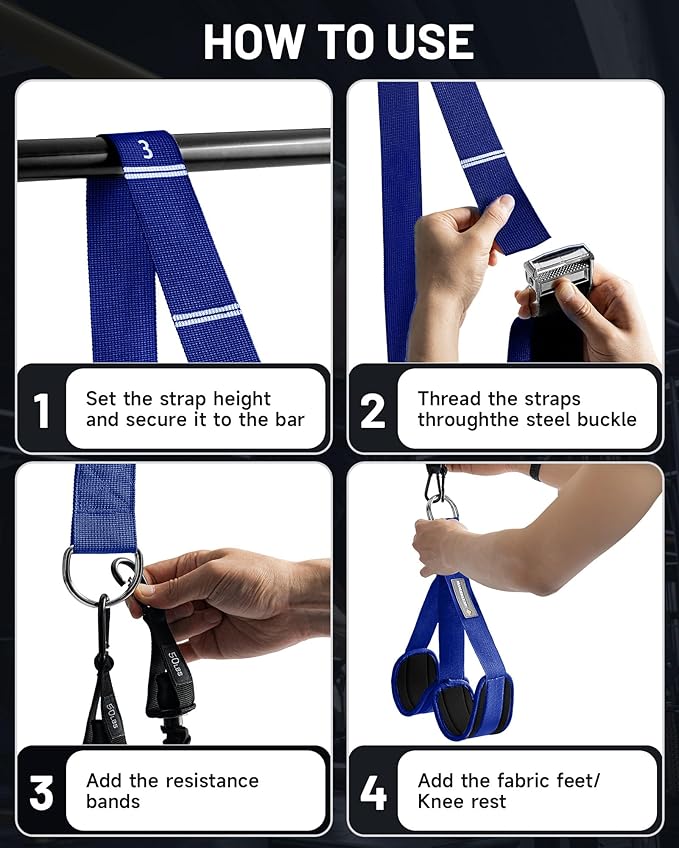 HOW TO USE

3

1 Set the strap height and secure it to the bar

2 Thread the straps throughthe steel buckle

50LBS

50LBS

3 Add the resistance bands

4 Add the fabric feet/ Knee rest