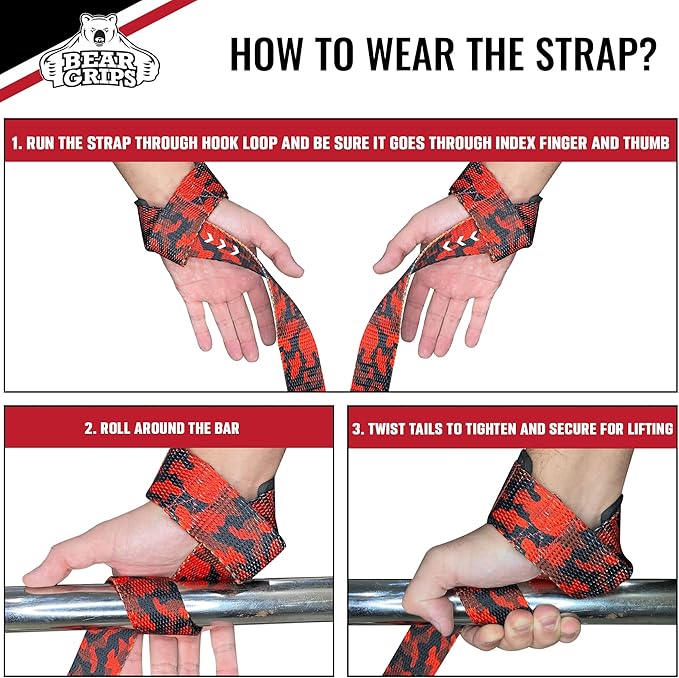 BEAR GRIPS

HOW TO WEAR THE STRAP?

1. RUN THE STRAP THROUGH HOOK LOOP AND BE SURE IT GOES THROUGH INDEX FINGER AND THUMB

2. ROLL AROUND THE BAR

3. TWIST TAILS TO TIGHTEN AND SECURE FOR LIFTING