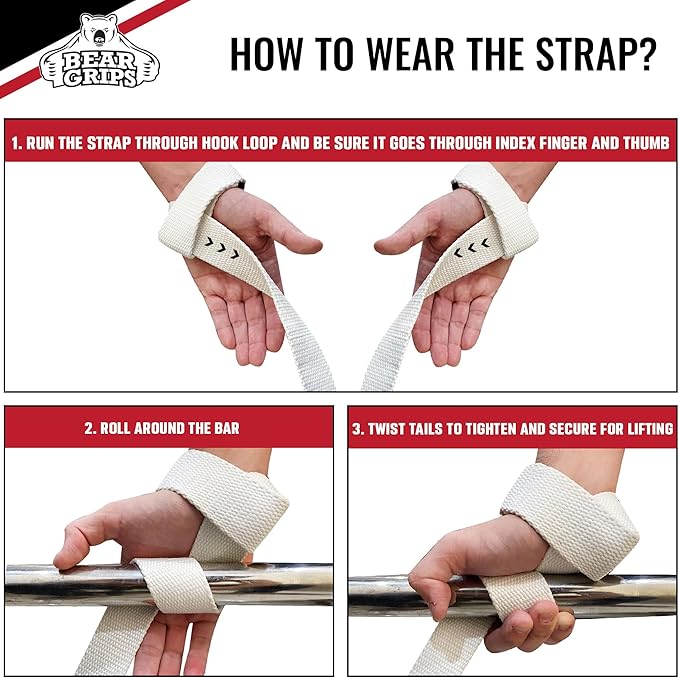 BEAR GRIPS

HOW TO WEAR THE STRAP?

1. RUN THE STRAP THROUGH HOOK LOOP AND BE SURE IT GOES THROUGH INDEX FINGER AND THUMB

2. ROLL AROUND THE BAR

3. TWIST TAILS TO TIGHTEN AND SECURE FOR LIFTING