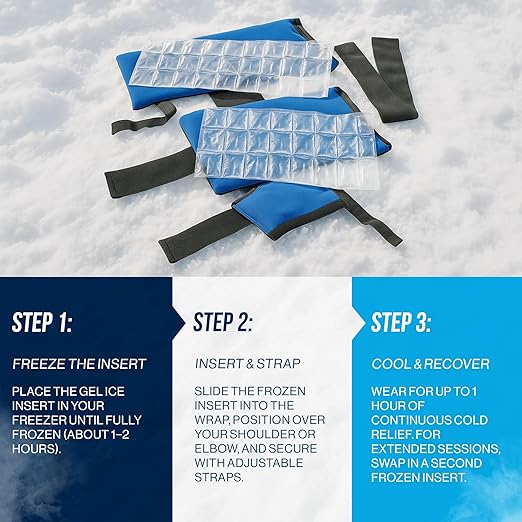 STEP 1:

FREEZE THE INSERT

PLACE THE GEL ICE INSERT IN YOUR FREEZER UNTIL FULLY FROZEN (ABOUT 1–2 HOURS).

STEP 2:

INSERT & STRAP

SLIDE THE FROZEN INSERT INTO THE WRAP, POSITION OVER YOUR SHOULDER OR ELBOW, AND SECURE WITH ADJUSTABLE STRAPS.

STEP 3:

COOL & RECOVER

WEAR FOR UP TO 1 HOUR OF CONTINUOUS COLD RELIEF. FOR EXTENDED SESSIONS, SWAP IN A SECOND FROZEN INSERT.