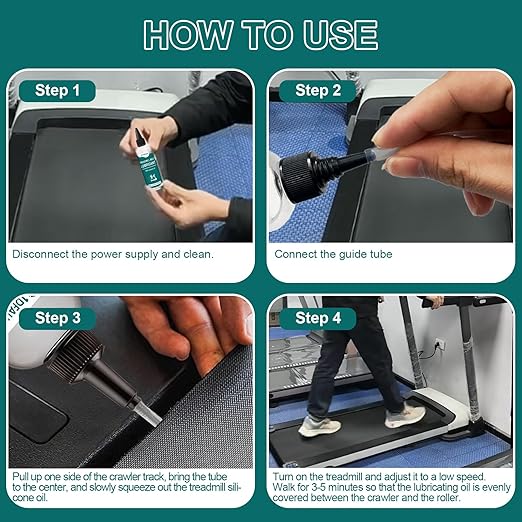 HOW TO USE

Step 1

Disconnect the power supply and clean.

Step 2

Connect the guide tube

Step 3

Pull up one side of the crawler track, bring the tube to the center, and slowly squeeze out the treadmill silicone oil.

Step 4

Turn on the treadmill and adjust it to a low speed. Walk for 3-5 minutes so that the lubricating oil is evenly covered between the crawler and the roller.