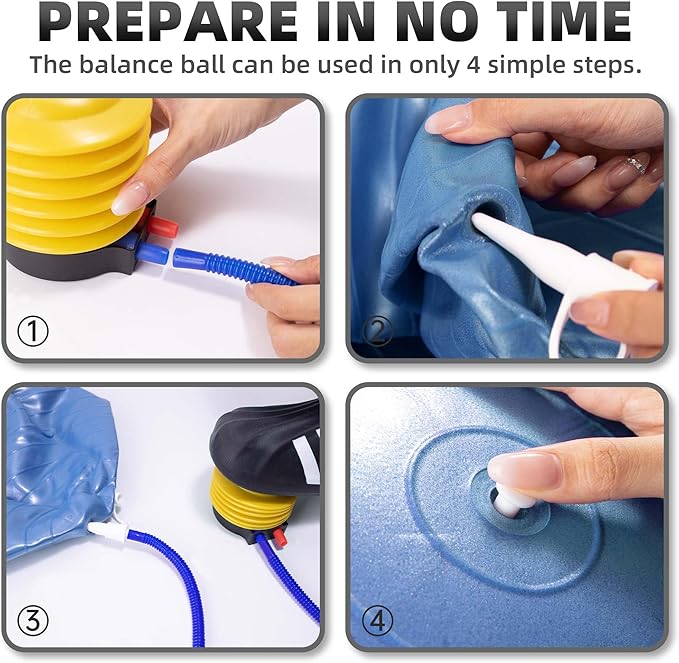 PREPARE IN NO TIME

The balance ball can be used in only 4 simple steps.

①

②

③

④