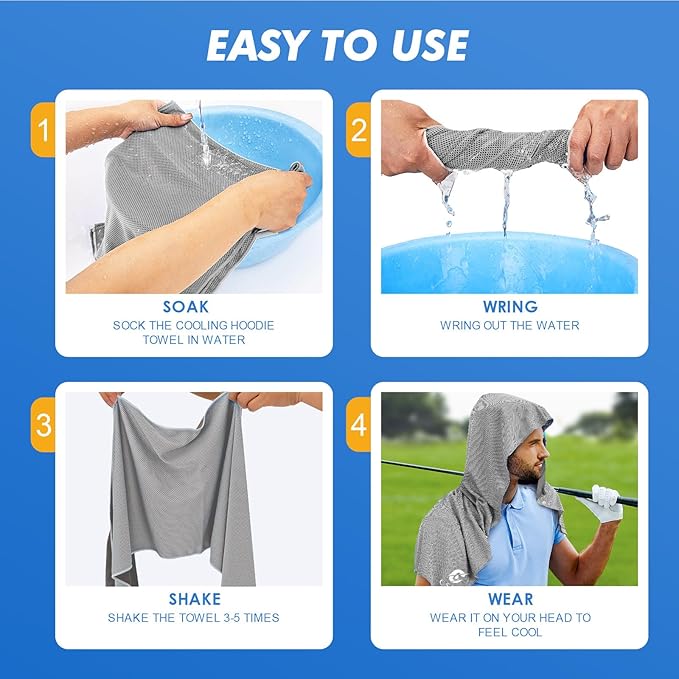 EASY TO USE

1

SOAK

SOCK THE COOLING HOODIE TOWEL IN WATER

2

WRING

WRING OUT THE WATER

3

SHAKE

SHAKE THE TOWEL 3-5 TIMES

4

WEAR

WEAR IT ON YOUR HEAD TO FEEL COOL