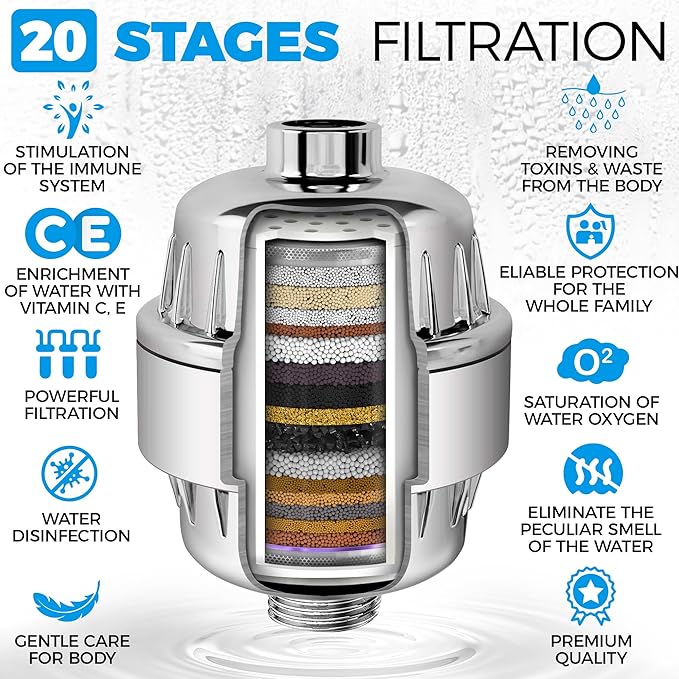 20 STAGES FILTRATION

STIMULATION OF THE IMMUNE SYSTEM

CE

ENRICHMENT OF WATER WITH VITAMIN C, E

POWERFUL FILTRATION

WATER DISINFECTION

GENTLE CARE FOR BODY

REMOVING TOXINS & WASTE FROM THE BODY

ELIABLE PROTECTION FOR THE WHOLE FAMILY

$O^2$

SATURATION OF WATER OXYGEN

ELIMINATE THE PECULIAR SMELL OF THE WATER

PREMIUM QUALITY