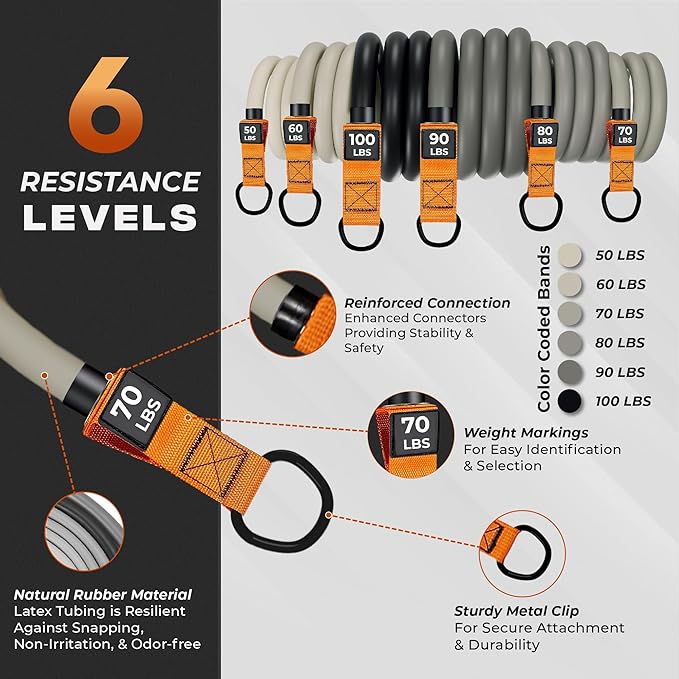 6
RESISTANCE
LEVELS

50 LBS
60 LBS
100 LBS
90 LBS
80 LBS
70 LBS

Color Coded Bands
50 LBS
60 LBS
70 LBS
80 LBS
90 LBS
100 LBS

Reinforced Connection
Enhanced Connectors Providing Stability & Safety

70 LBS

70 LBS

Weight Markings
For Easy Identification & Selection

Natural Rubber Material
Latex Tubing is Resilient Against Snapping, Non-Irritation, & Odor-free

Sturdy Metal Clip
For Secure Attachment & Durability