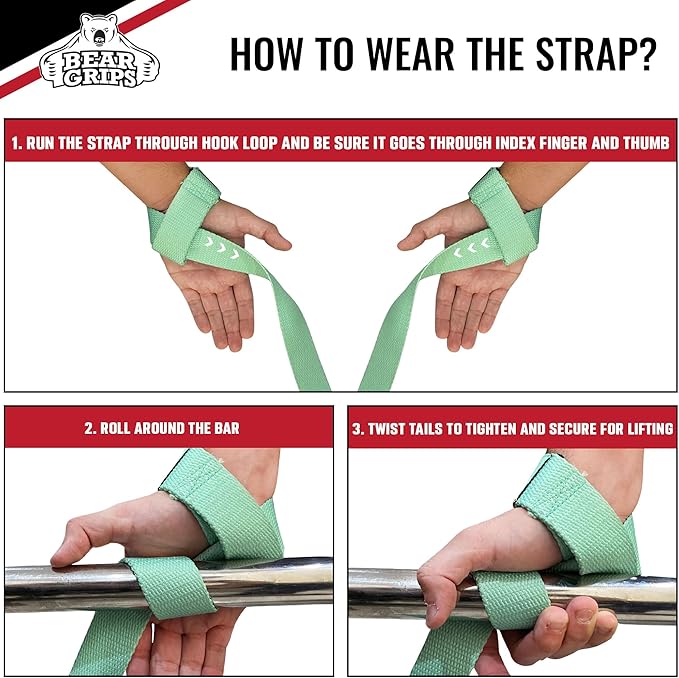 BEAR GRIPS

HOW TO WEAR THE STRAP?

1. RUN THE STRAP THROUGH HOOK LOOP AND BE SURE IT GOES THROUGH INDEX FINGER AND THUMB

2. ROLL AROUND THE BAR

3. TWIST TAILS TO TIGHTEN AND SECURE FOR LIFTING