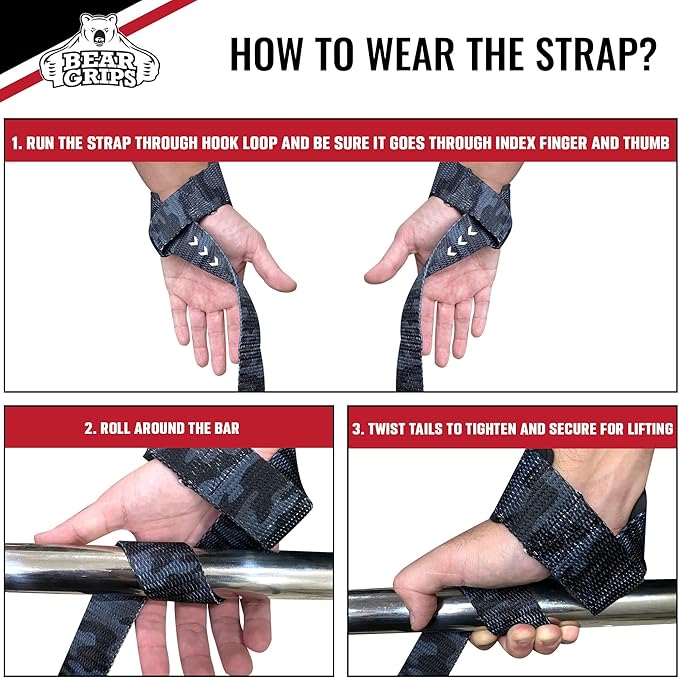 BEAR GRIPS

HOW TO WEAR THE STRAP?

1. RUN THE STRAP THROUGH HOOK LOOP AND BE SURE IT GOES THROUGH INDEX FINGER AND THUMB

2. ROLL AROUND THE BAR

3. TWIST TAILS TO TIGHTEN AND SECURE FOR LIFTING