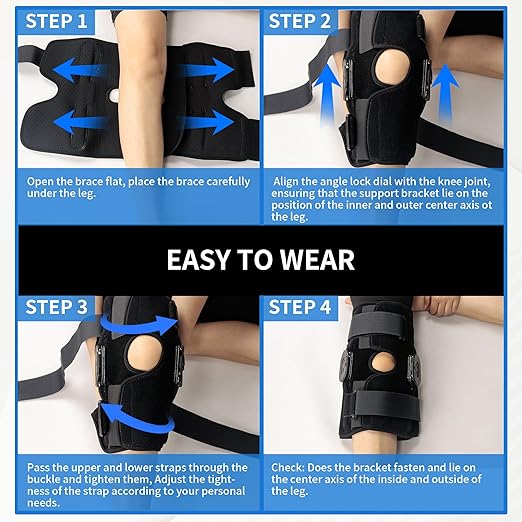 STEP 1

Open the brace flat, place the brace carefully under the leg.

STEP 2

Align the angle lock dial with the knee joint, ensuring that the support bracket lie on the position of the inner and outer center axis ot the leg.

EASY TO WEAR

STEP 3

Pass the upper and lower straps through the buckle and tighten them, Adjust the tightness of the strap according to your personal needs.

STEP 4

Check: Does the bracket fasten and lie on the center axis of the inside and outside of the leg.