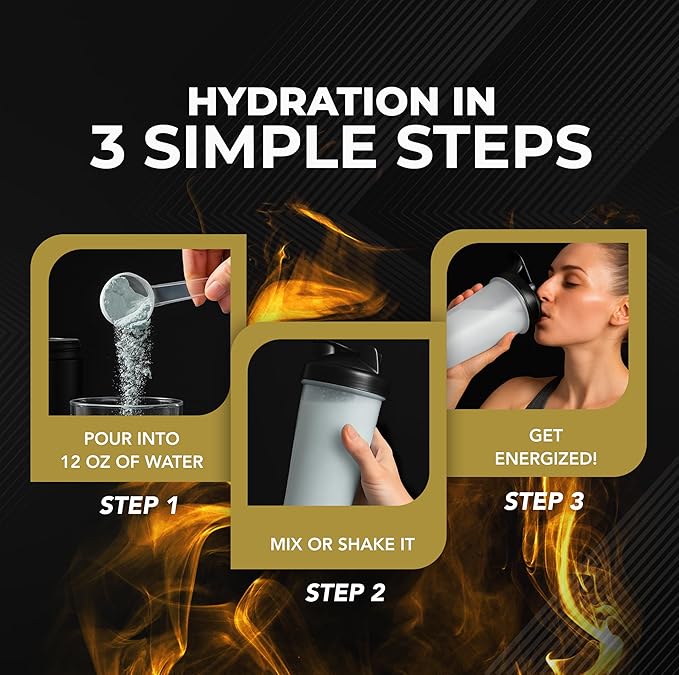 HYDRATION IN
3 SIMPLE STEPS

POUR INTO
12 OZ OF WATER

STEP 1

MIX OR SHAKE IT

STEP 2

GET
ENERGIZED!

STEP 3