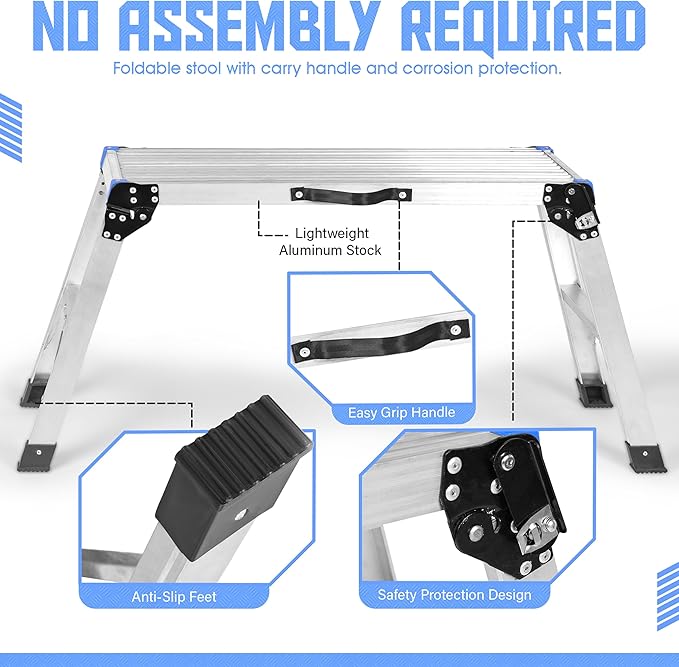 NO ASSEMBLY REQUIRED

Foldable stool with carry handle and corrosion protection.

Lightweight Aluminum Stock

Easy Grip Handle

Anti-Slip Feet

Safety Protection Design