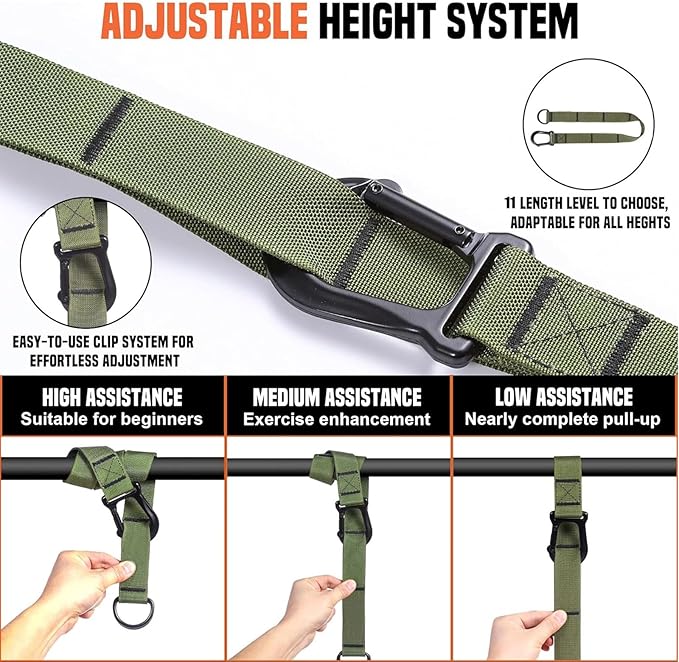 ADJUSTABLE HEIGHT SYSTEM

11 LENGTH LEVEL TO CHOOSE, ADAPTABLE FOR ALL HEGHTS

EASY-TO-USE CLIP SYSTEM FOR EFFORTLESS ADJUSTMENT

HIGH ASSISTANCE
Suitable for beginners

MEDIUM ASSISTANCE
Exercise enhancement

LOW ASSISTANCE
Nearly complete pull-up