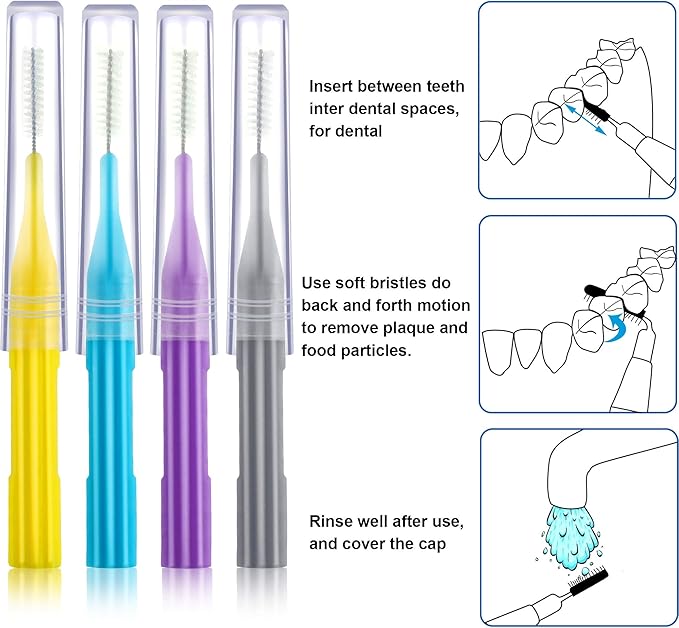 Insert between teeth inter dental spaces, for dental

Use soft bristles do back and forth motion to remove plaque and food particles.

Rinse well after use, and cover the cap