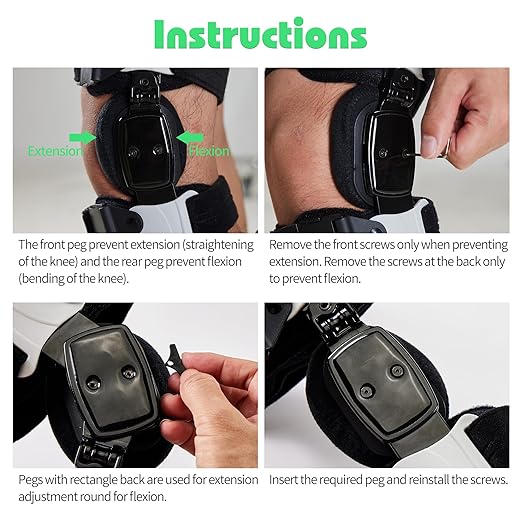 Instructions

Extension

Flexion

The front peg prevent extension (straightening of the knee) and the rear peg prevent flexion (bending of the knee).

Remove the front screws only when preventing extension. Remove the screws at the back only to prevent flexion.

Pegs with rectangle back are used for extension adjustment round for flexion.

Insert the required peg and reinstall the screws.