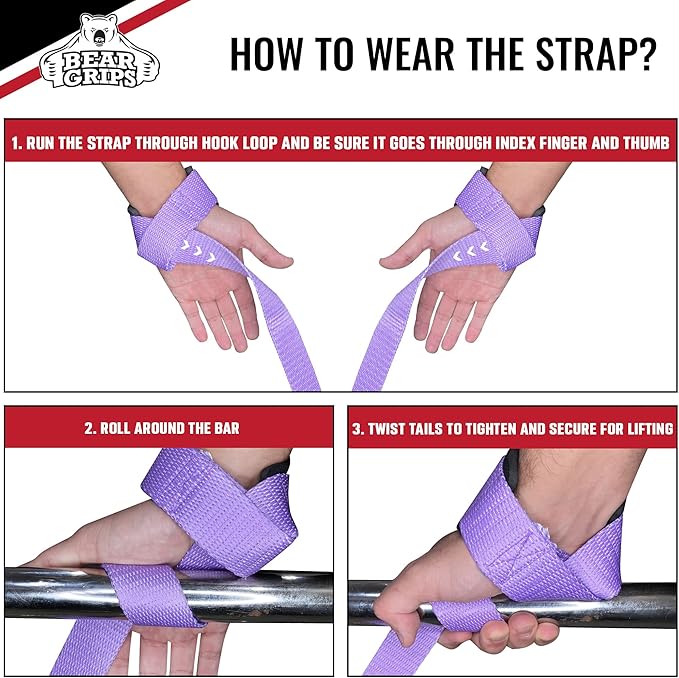 BEAR GRIPS

HOW TO WEAR THE STRAP?

1. RUN THE STRAP THROUGH HOOK LOOP AND BE SURE IT GOES THROUGH INDEX FINGER AND THUMB

2. ROLL AROUND THE BAR

3. TWIST TAILS TO TIGHTEN AND SECURE FOR LIFTING