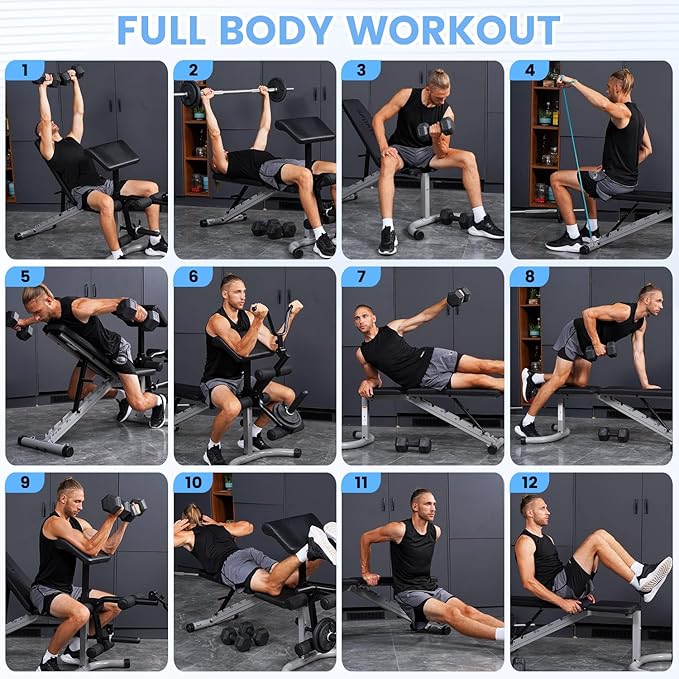 FULL BODY WORKOUT

1

2

3

4

5

6

7

8

9

10

11

12