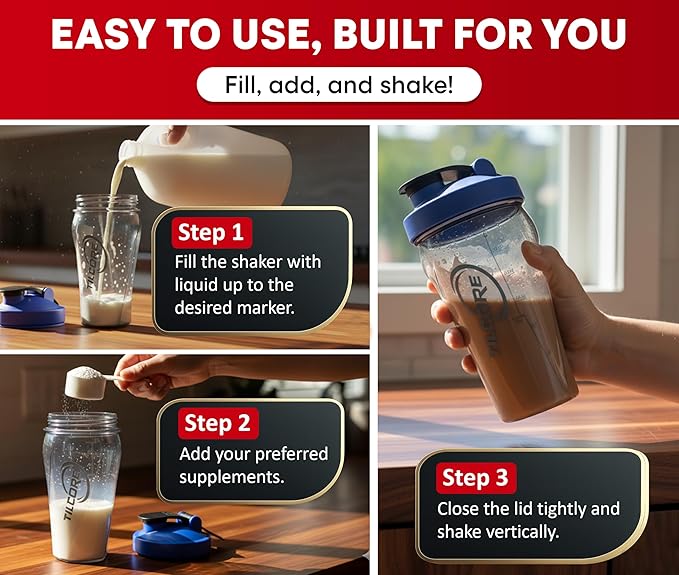 EASY TO USE, BUILT FOR YOU

Fill, add, and shake!

TILCORE

Step 1
Fill the shaker with liquid up to the desired marker.

TILCORE

Step 2
Add your preferred supplements.

TILCORE

Step 3
Close the lid tightly and shake vertically.