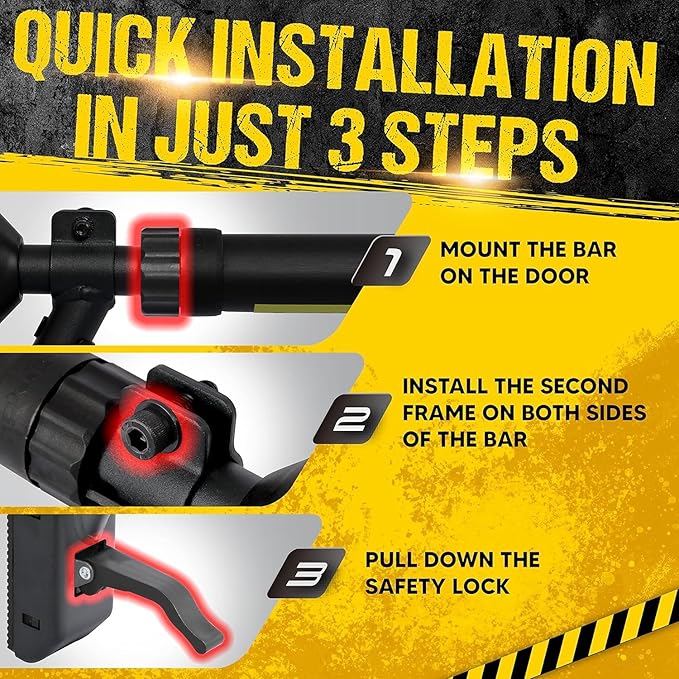 QUICK INSTALLATION IN JUST 3 STEPS

1
MOUNT THE BAR ON THE DOOR

2
INSTALL THE SECOND FRAME ON BOTH SIDES OF THE BAR

3
PULL DOWN THE SAFETY LOCK