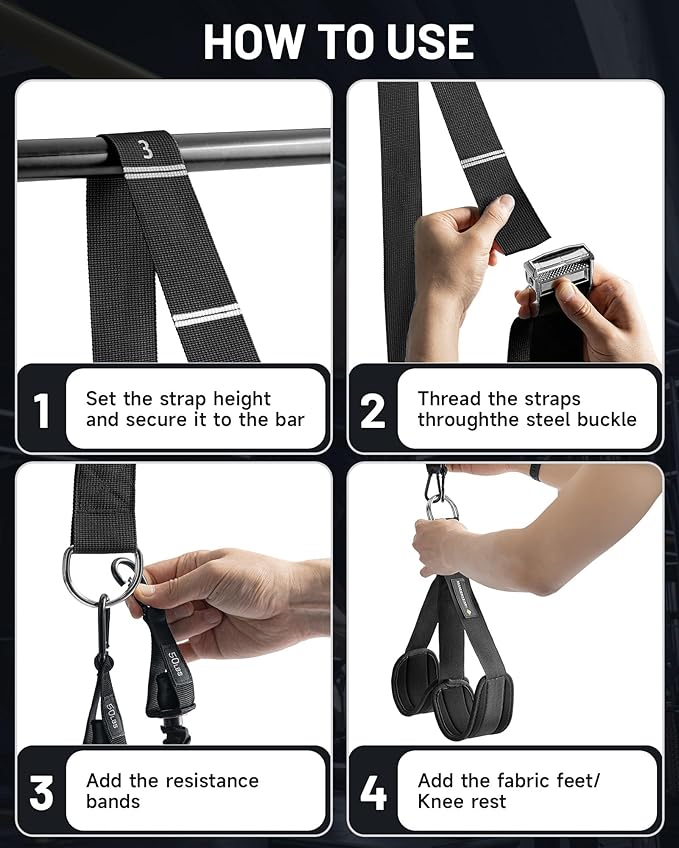 HOW TO USE

3

1 Set the strap height and secure it to the bar

2 Thread the straps throughthe steel buckle

50LBS

50LBS

3 Add the resistance bands

4 Add the fabric feet/ Knee rest