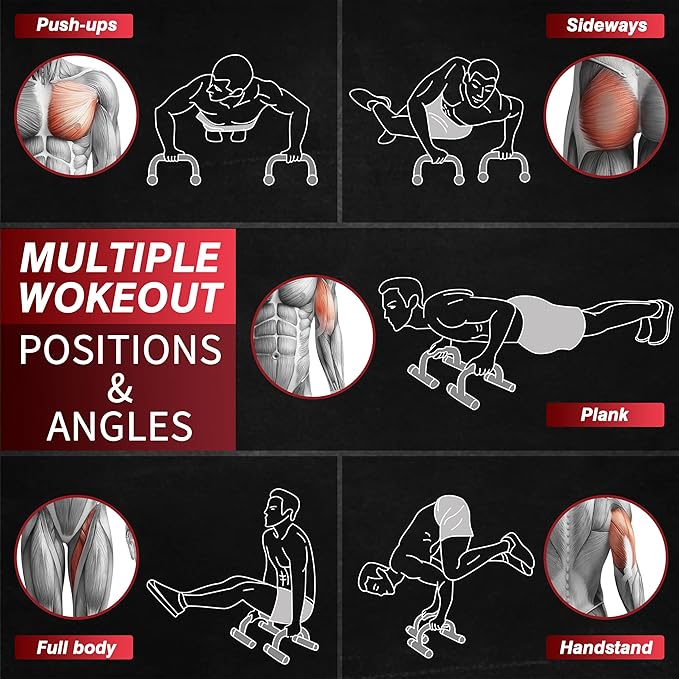 Push-ups

Sideways

MULTIPLE WOKEOUT

POSITIONS & ANGLES

Plank

Full body

Handstand