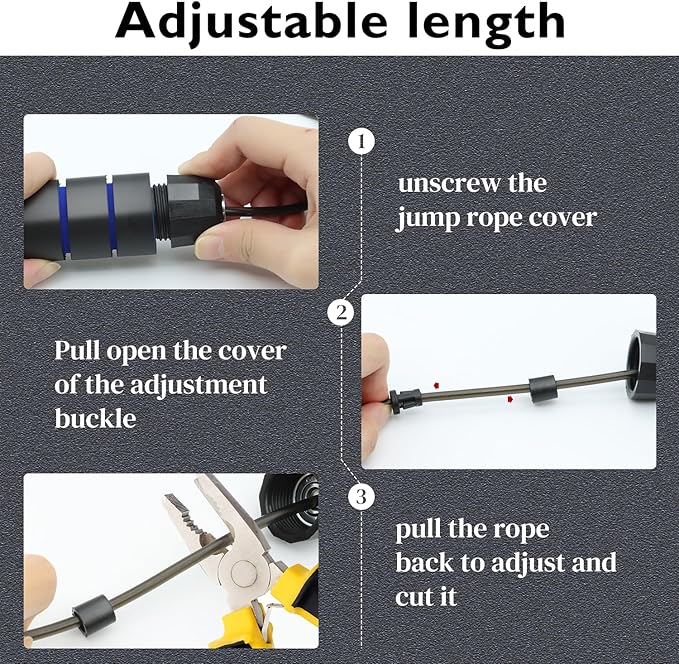 Adjustable length

1

unscrew the jump rope cover

2

Pull open the cover of the adjustment buckle

3

pull the rope back to adjust and cut it