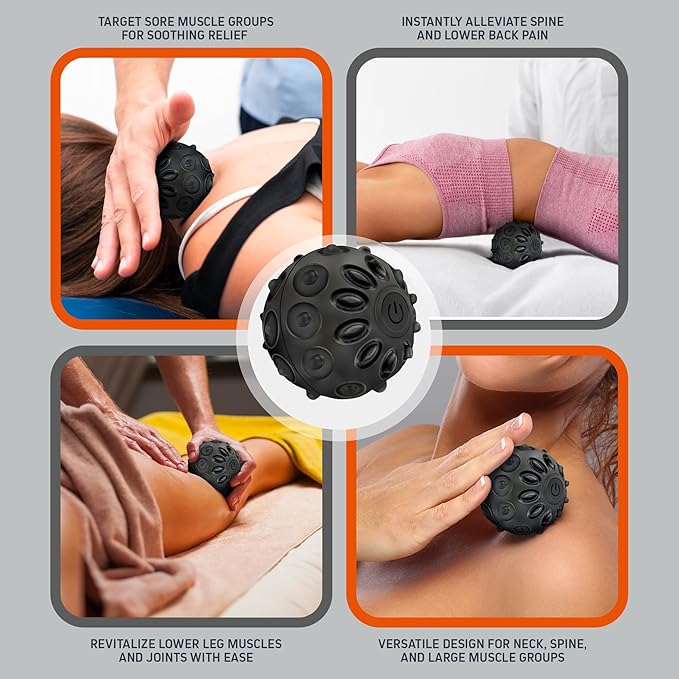 TARGET SORE MUSCLE GROUPS FOR SOOTHING RELIEF

INSTANTLY ALLEVIATE SPINE AND LOWER BACK PAIN

REVITALIZE LOWER LEG MUSCLES AND JOINTS WITH EASE

VERSATILE DESIGN FOR NECK, SPINE, AND LARGE MUSCLE GROUPS