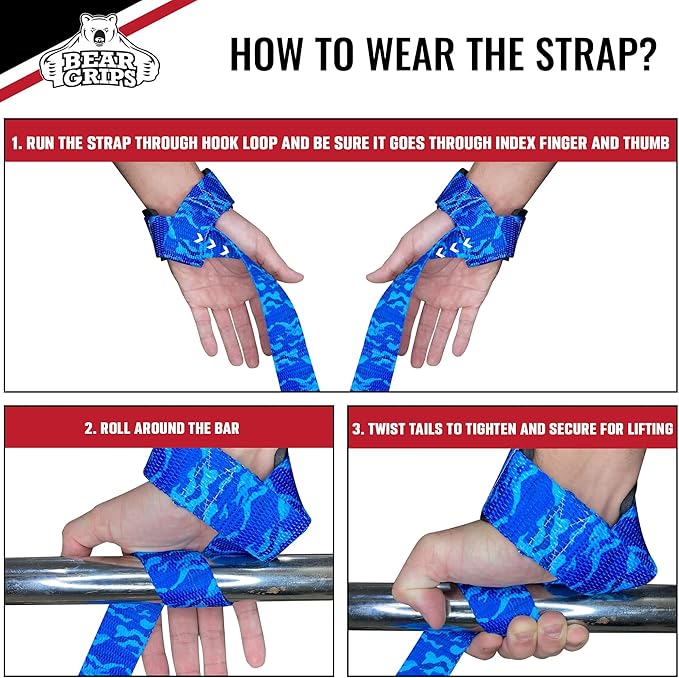 BEAR GRIPS

HOW TO WEAR THE STRAP?

1. RUN THE STRAP THROUGH HOOK LOOP AND BE SURE IT GOES THROUGH INDEX FINGER AND THUMB

2. ROLL AROUND THE BAR

3. TWIST TAILS TO TIGHTEN AND SECURE FOR LIFTING