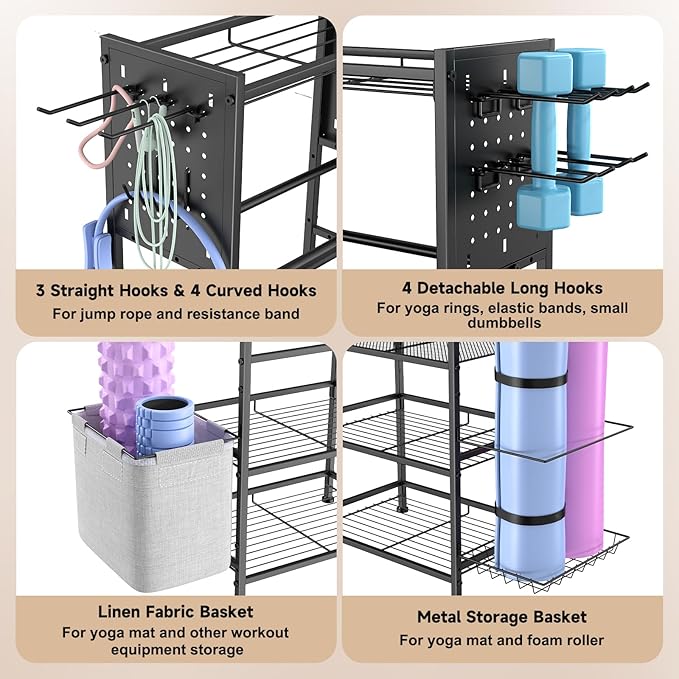 3 Straight Hooks & 4 Curved Hooks
For jump rope and resistance band

4 Detachable Long Hooks
For yoga rings, elastic bands, small dumbbells

Linen Fabric Basket
For yoga mat and other workout equipment storage

Metal Storage Basket
For yoga mat and foam roller