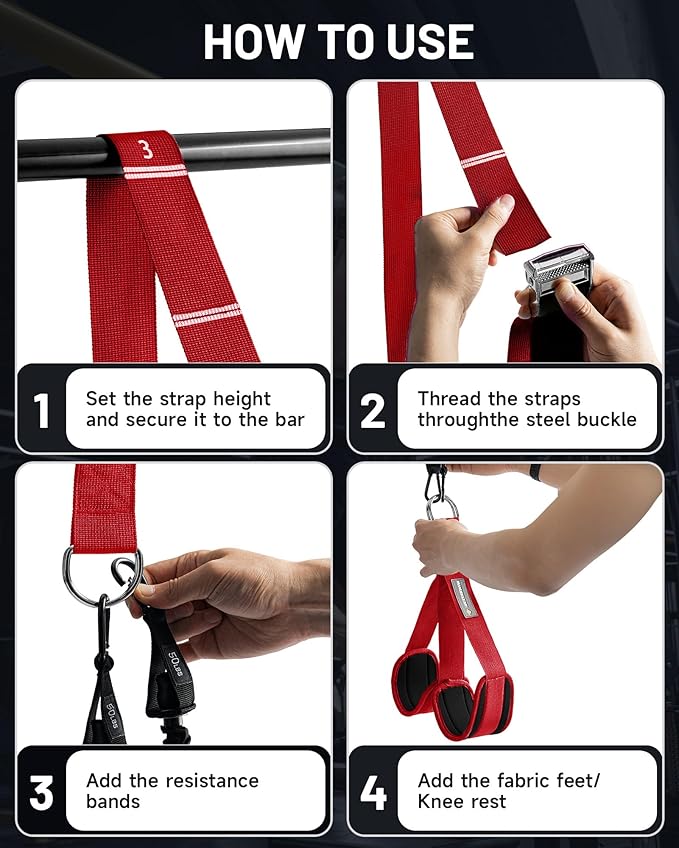 HOW TO USE

3

1 Set the strap height and secure it to the bar

2 Thread the straps throughthe steel buckle

50LBS

50LBS

3 Add the resistance bands

4 Add the fabric feet/ Knee rest