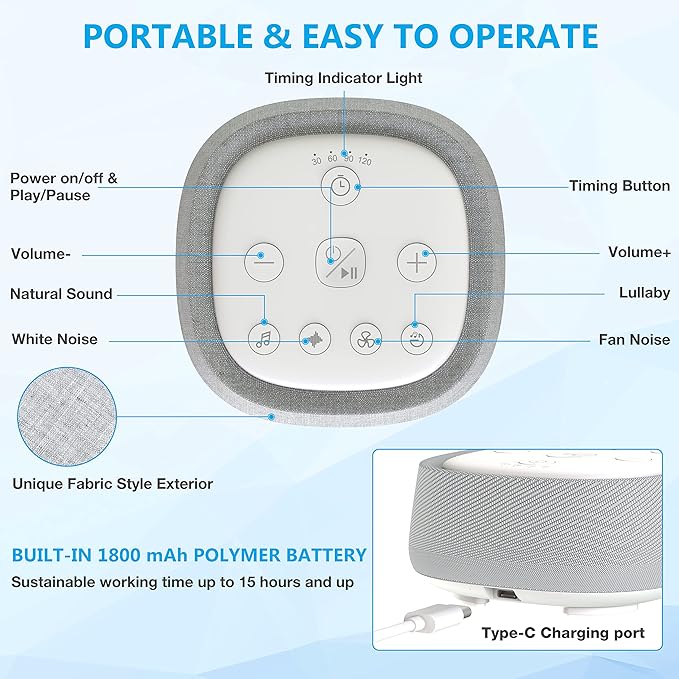 PORTABLE & EASY TO OPERATE

Timing Indicator Light

30 60 90 120

Power on/off & Play/Pause

Timing Button

Volume-

Volume+

Natural Sound

Lullaby

White Noise

Fan Noise

Unique Fabric Style Exterior

BUILT-IN 1800 mAh POLYMER BATTERY

Sustainable working time up to 15 hours and up

Type-C Charging port