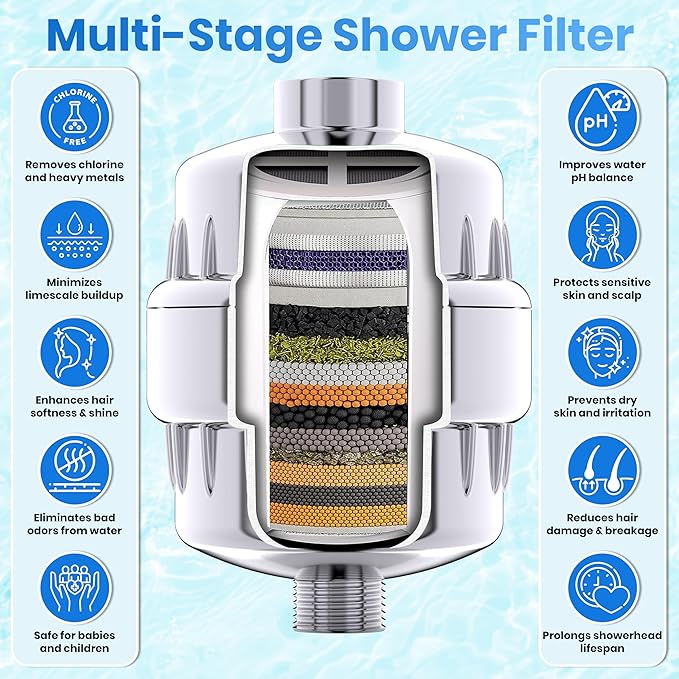 Multi-Stage Shower Filter

CHLORINE FREE

Removes chlorine and heavy metals

Minimizes limescale buildup

Enhances hair softness & shine

Eliminates bad odors from water

Safe for babies and children

pH

Improves water pH balance

Protects sensitive skin and scalp

Prevents dry skin and irritation

Reduces hair damage & breakage

Prolongs showerhead lifespan