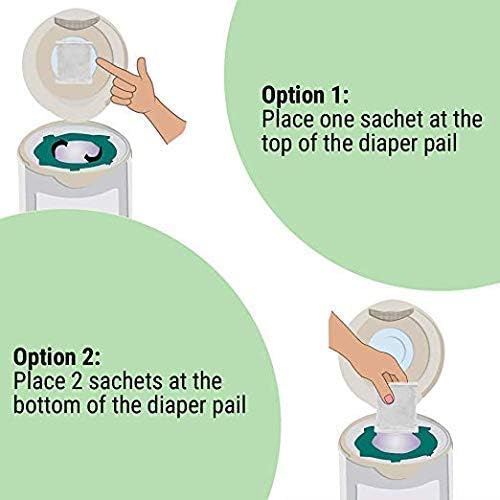 Option 1:
Place one sachet at the top of the diaper pail

Option 2:
Place 2 sachets at the bottom of the diaper pail