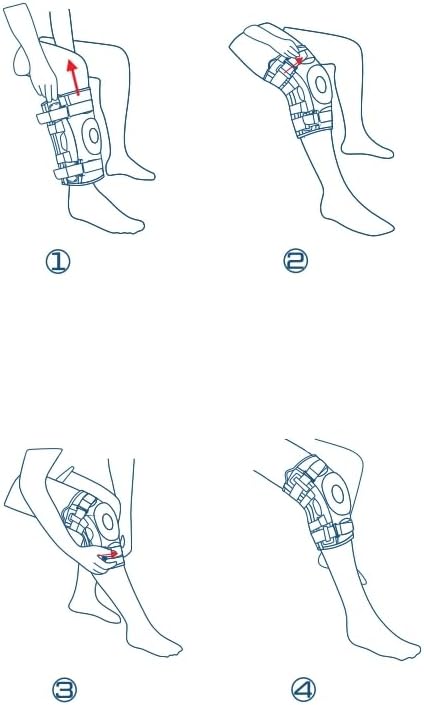 ①

②

③

④