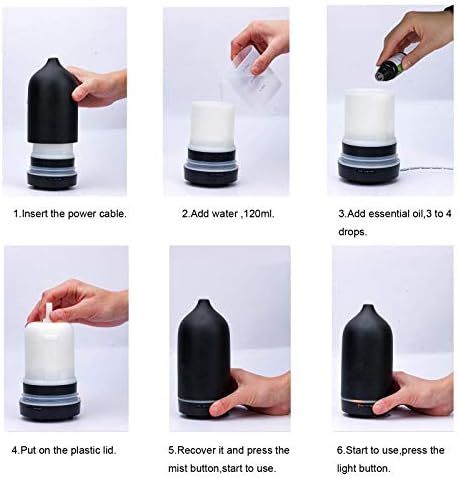 1.Insert the power cable.

2.Add water ,120ml.

3.Add essential oil,3 to 4 drops.

4.Put on the plastic lid.

5.Recover it and press the mist button,start to use.

6.Start to use,press the light button.