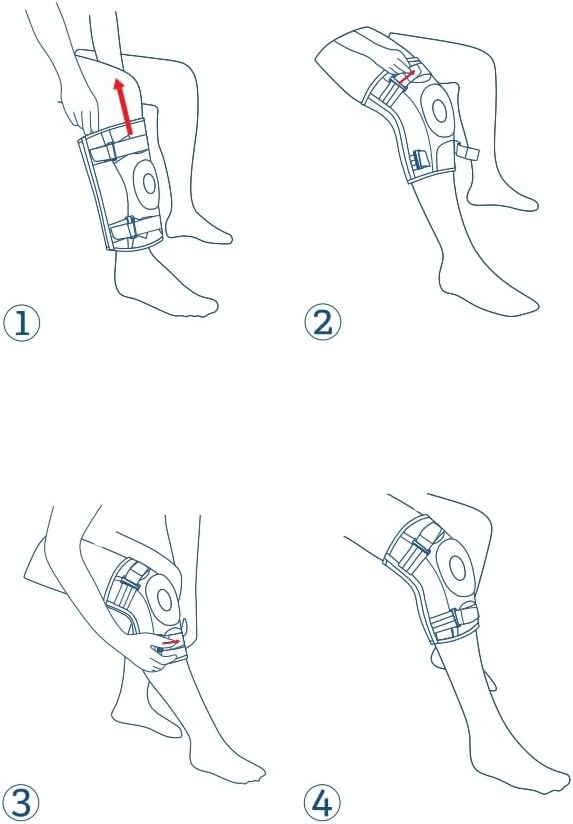 1

2

3

4