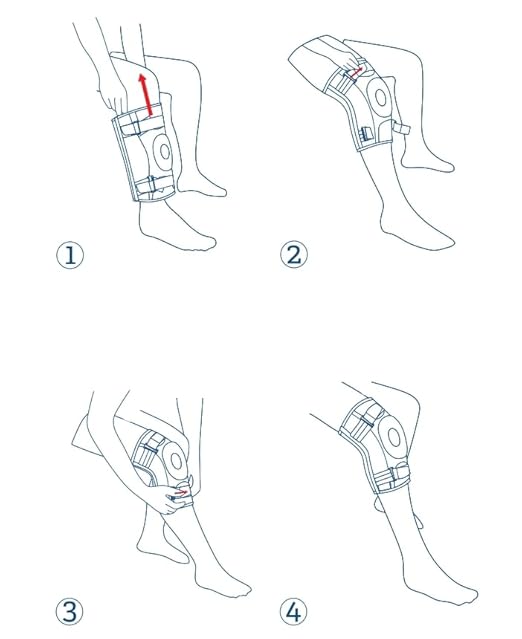 ①
②
③
④