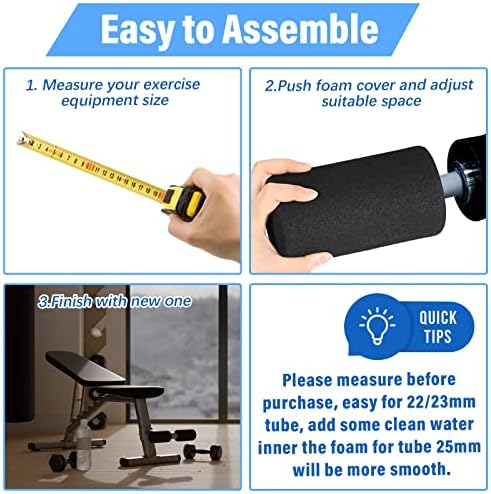 Easy to Assemble

1. Measure your exercise equipment size

2.Push foam cover and adjust suitable space

3.Finish with new one

QUICK TIPS

Please measure before purchase, easy for 22/23mm tube, add some clean water inner the foam for tube 25mm will be more smooth.