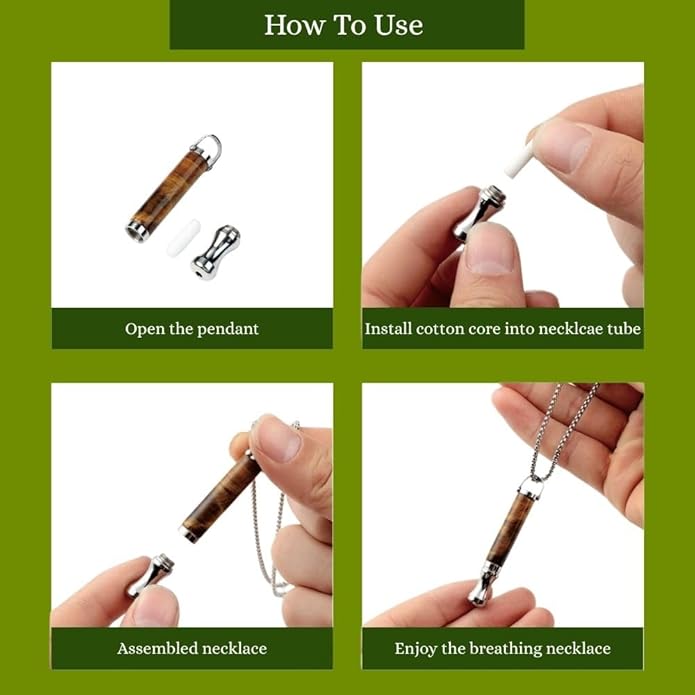 How To Use

Open the pendant

Install cotton core into necklcae tube

Assembled necklace

Enjoy the breathing necklace