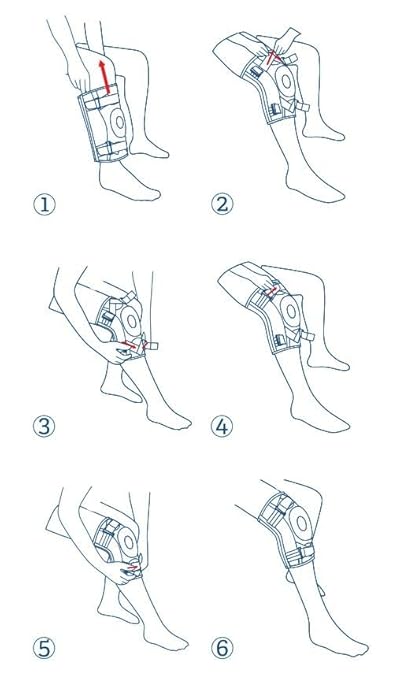 ①

②

③

④

⑤

⑥